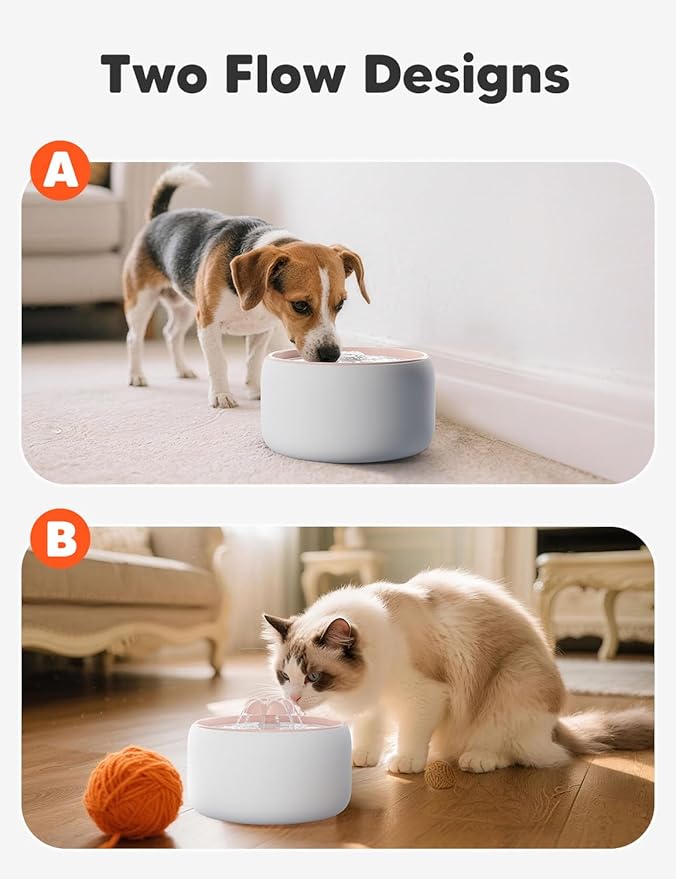 Two Flow Designs

A

B