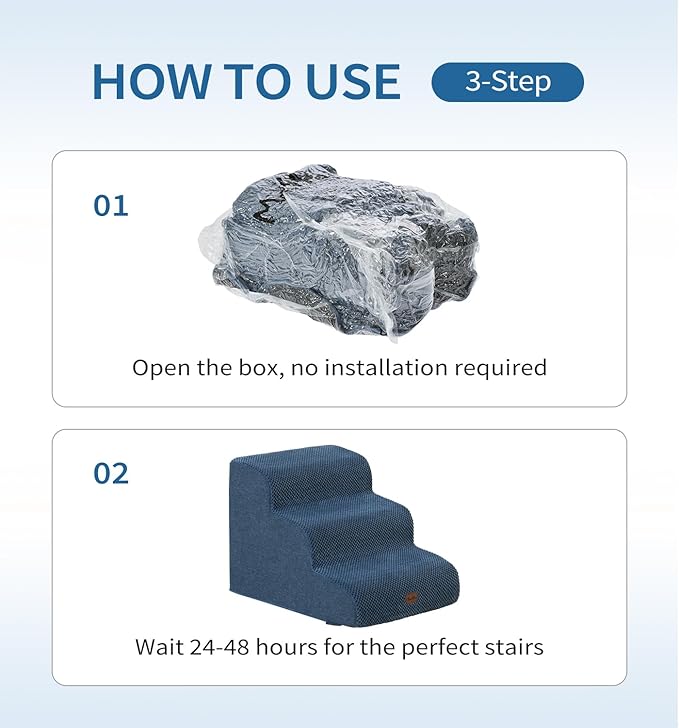 HOW TO USE 3-Step

01

Open the box, no installation required

02

Wait 24-48 hours for the perfect stairs