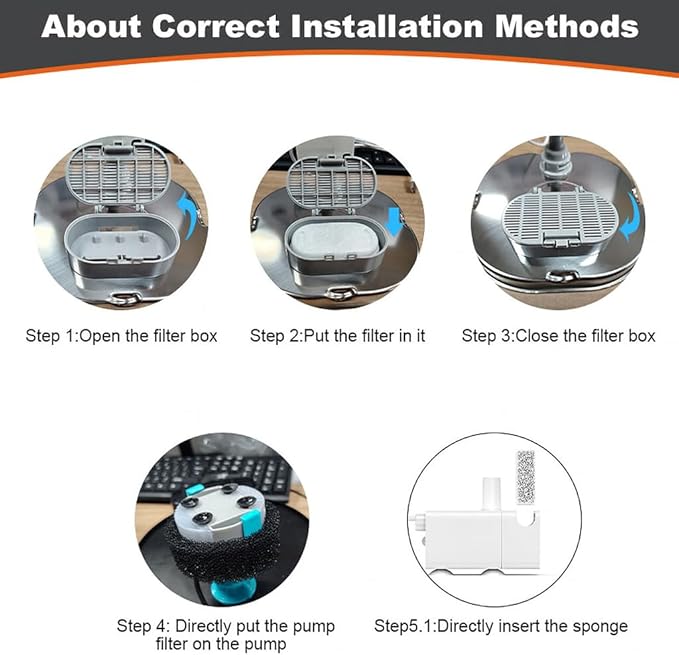 About Correct Installation Methods

Step 1:Open the filter box

Step 2:Put the filter in it

Step 3:Close the filter box

Step 4: Directly put the pump filter on the pump

Step5.1:Directly insert the sponge