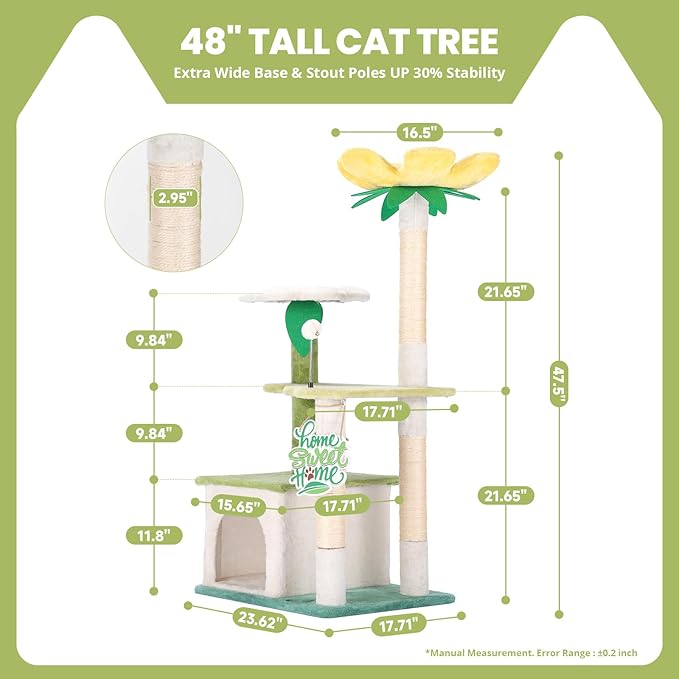 48" TALL CAT TREE
Extra Wide Base & Stout Poles UP 30% Stability

16.5"

2.95"

21.65"

9.84"

47.5"

17.71"

9.84"

home Sweet Home

21.65"

15.65"

17.71"

11.8"

23.62"

17.71"

*Manual Measurement. Error Range : ±0.2 inch