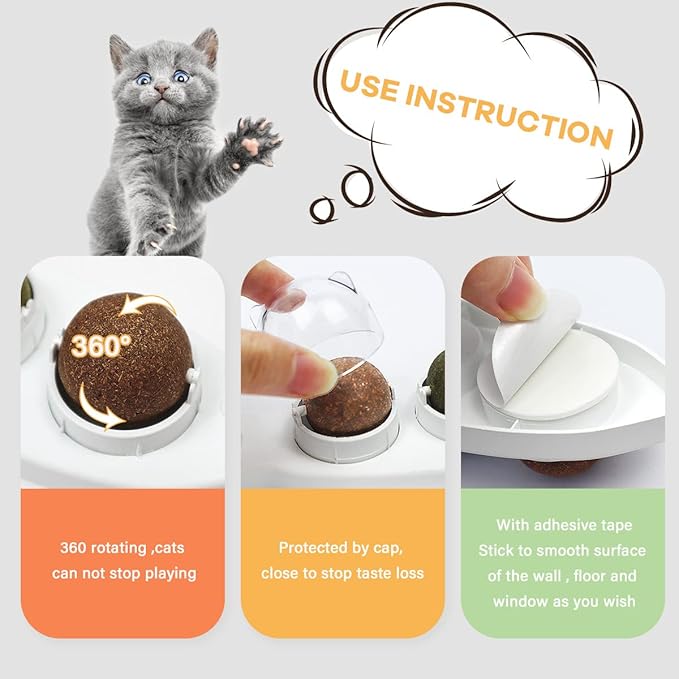 USE INSTRUCTION

360°

360 rotating ,cats can not stop playing

Protected by cap, close to stop taste loss

With adhesive tape Stick to smooth surface of the wall , floor and window as you wish