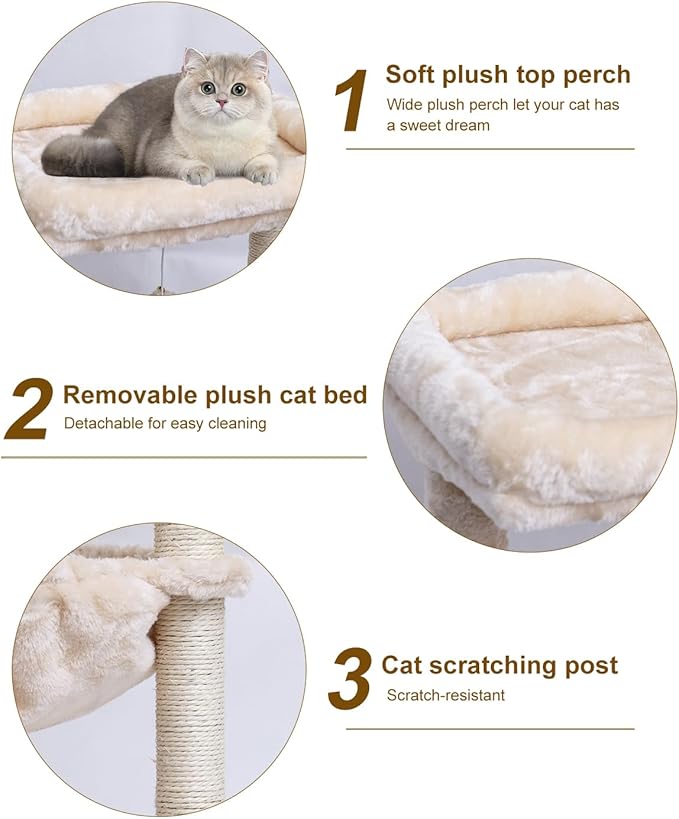 1 Soft plush top perch
Wide plush perch let your cat has a sweet dream

2 Removable plush cat bed
Detachable for easy cleaning

3 Cat scratching post
Scratch-resistant