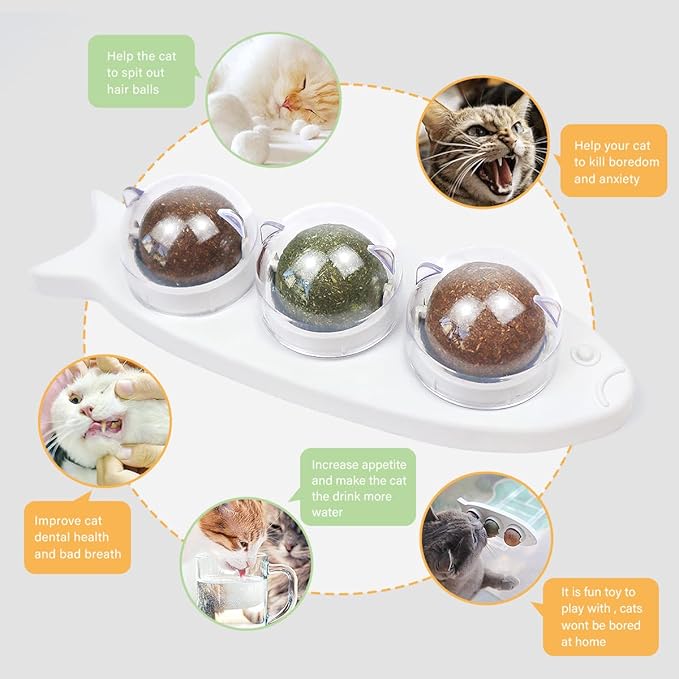 Help the cat to spit out hair balls

Help your cat to kill boredom and anxiety

Improve cat dental health and bad breath

Increase appetite and make the cat the drink more water

It is fun toy to play with , cats wont be bored at home