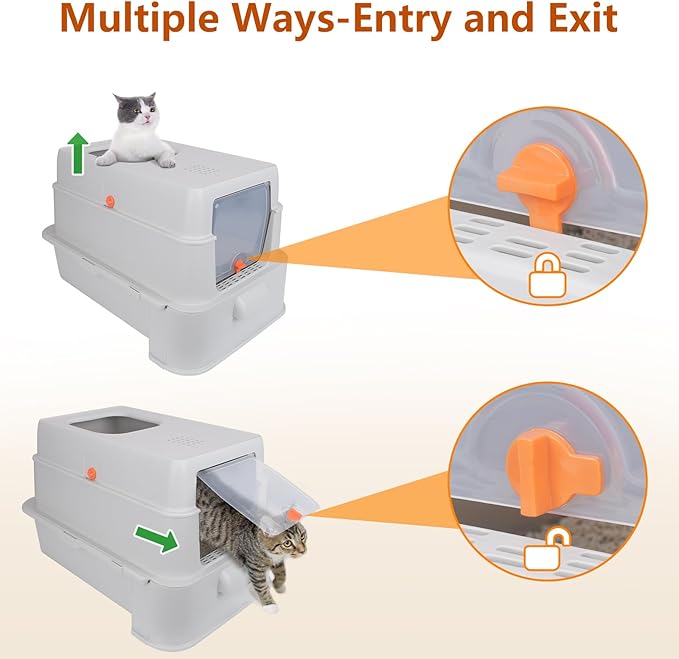 Multiple Ways-Entry and Exit