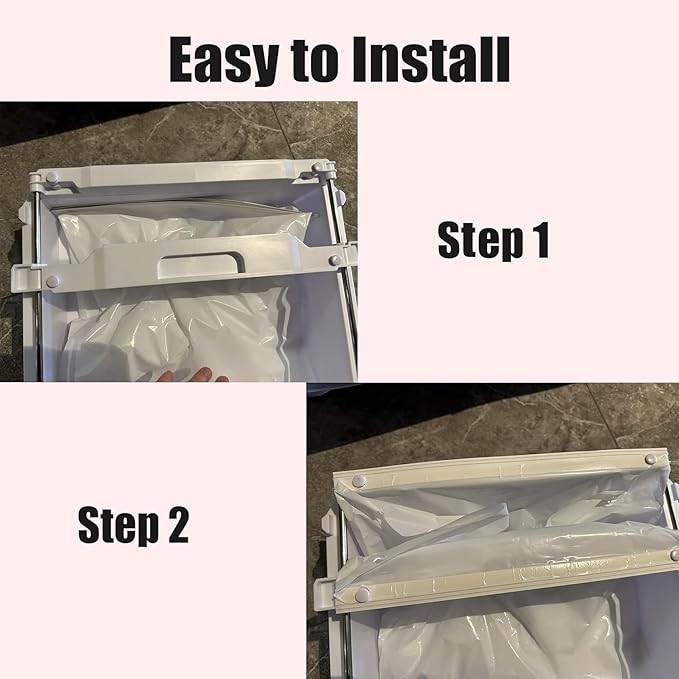 Easy to Install

Step 1

Step 2