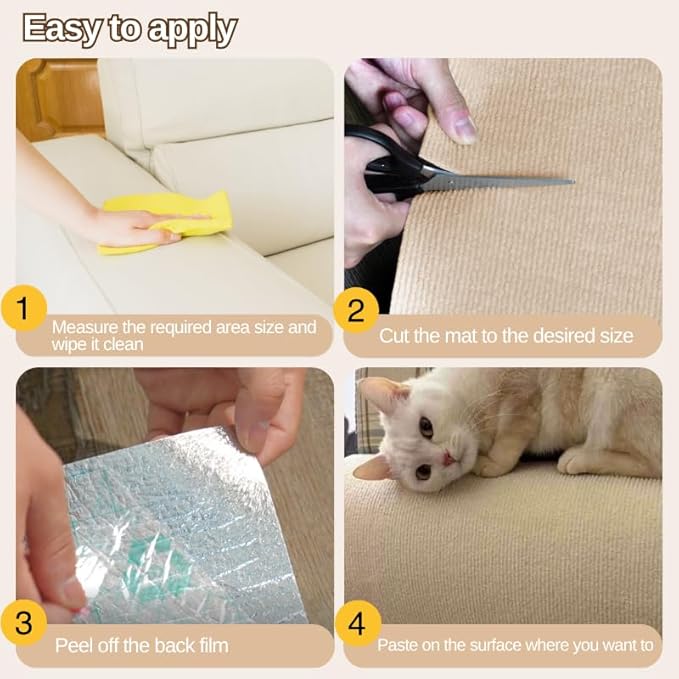 Easy to apply

1
Measure the required area size and wipe it clean

2
Cut the mat to the desired size

3
Peel off the back film

4
Paste on the surface where you want to