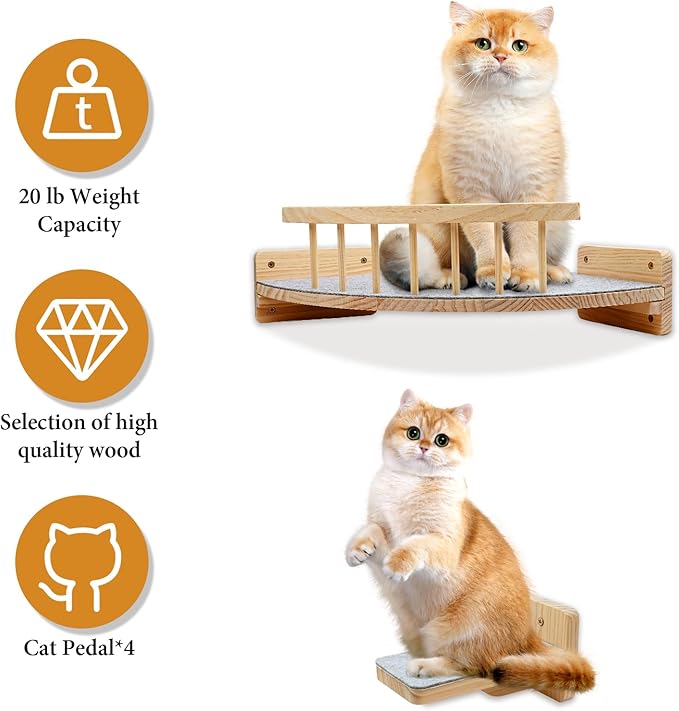 t

20 lb Weight Capacity

Selection of high quality wood

Cat Pedal*4