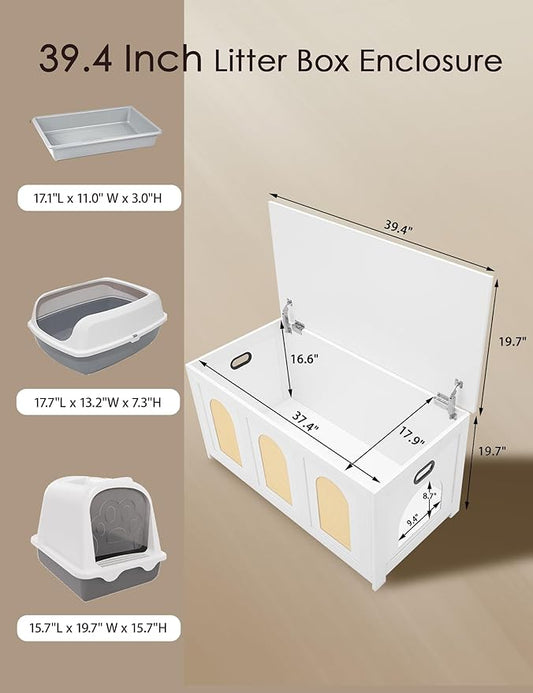 39.4 Inch Litter Box Enclosure

17.1"L x 11.0" W x 3.0"H

17.7"L x 13.2"W x 7.3"H

15.7"L x 19.7" W x 15.7"H

39.4"

19.7"

16.6"

37.4"

17.9"

19.7"

8.7"

9.4"