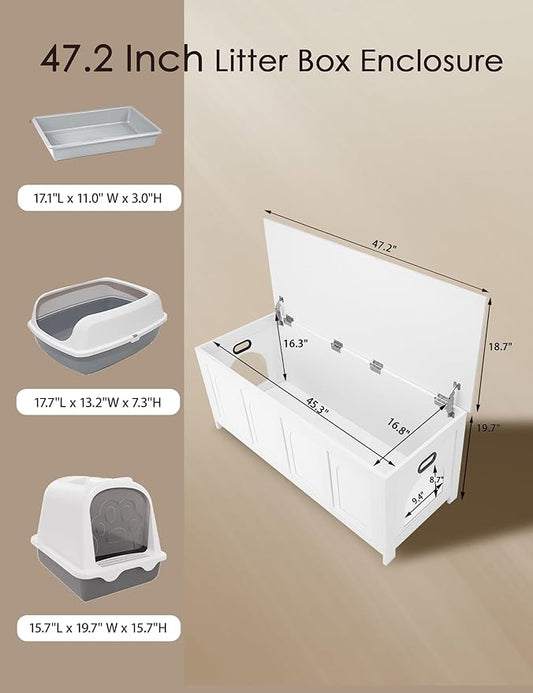 47.2 Inch Litter Box Enclosure

17.1"L x 11.0" W x 3.0"H

17.7"L x 13.2"W x 7.3"H

15.7"L x 19.7" W x 15.7"H

47.2"

18.7"

16.3"

45.3"

16.8"

19.7"

8.7"

9.4"