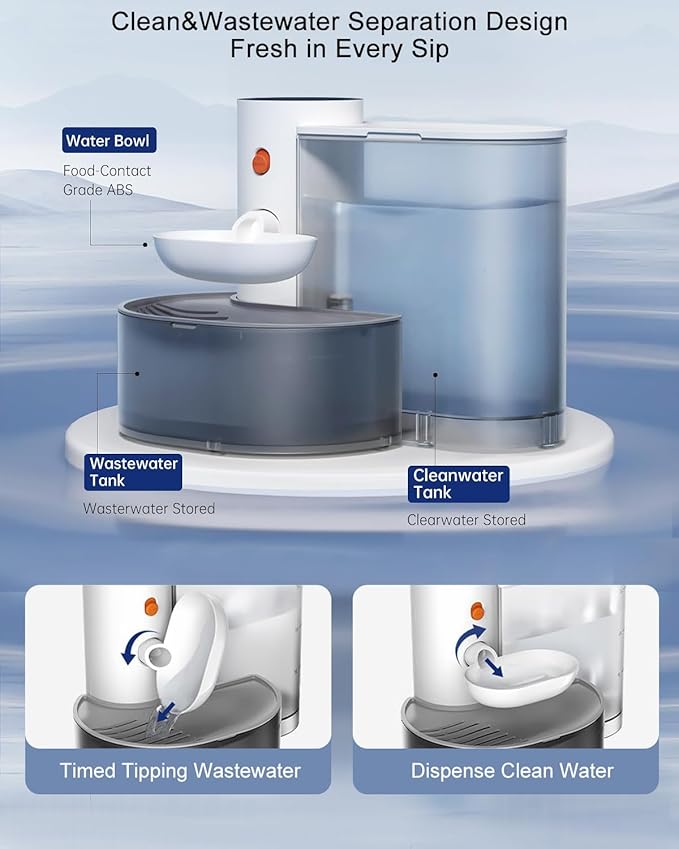 Clean&Wastewater Separation Design
Fresh in Every Sip

Water Bowl
Food-Contact Grade ABS

Wastewater Tank
Wasterwater Stored

Cleanwater Tank
Clearwater Stored

Timed Tipping Wastewater

Dispense Clean Water