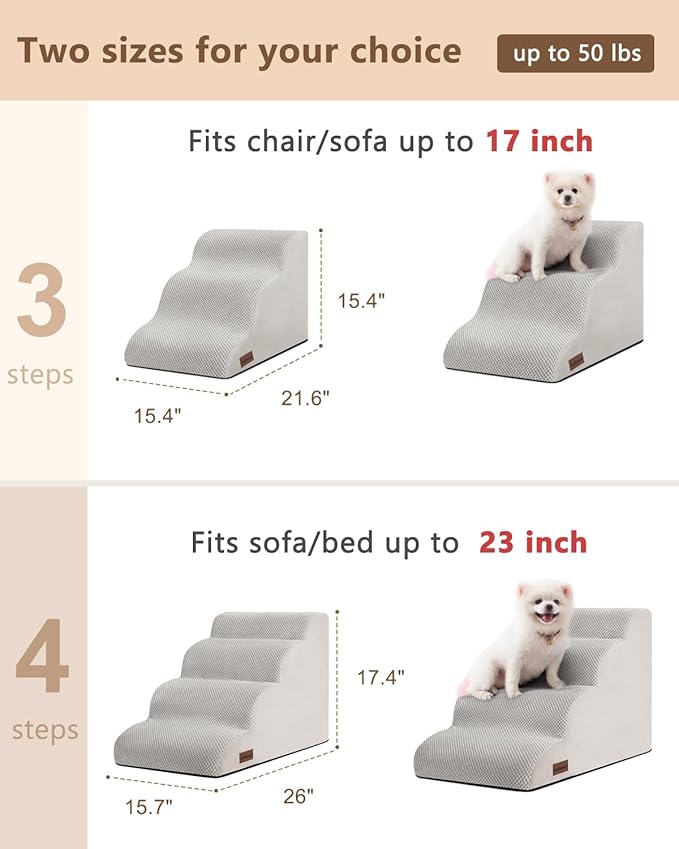 Two sizes for your choice

up to 50 lbs

3
steps

Fits chair/sofa up to 17 inch

15.4"

15.4"

21.6"

4
steps

Fits sofa/bed up to 23 inch

17.4"

15.7"

26"