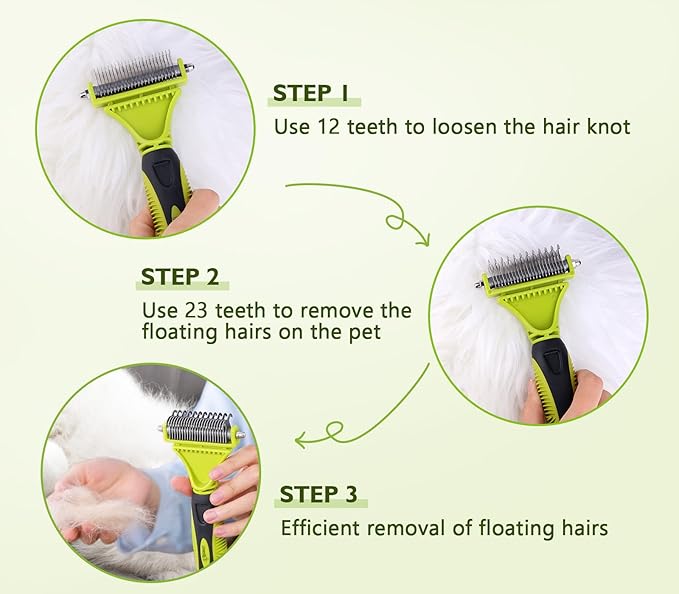 STEP 1
Use 12 teeth to loosen the hair knot

STEP 2
Use 23 teeth to remove the floating hairs on the pet

STEP 3
Efficient removal of floating hairs