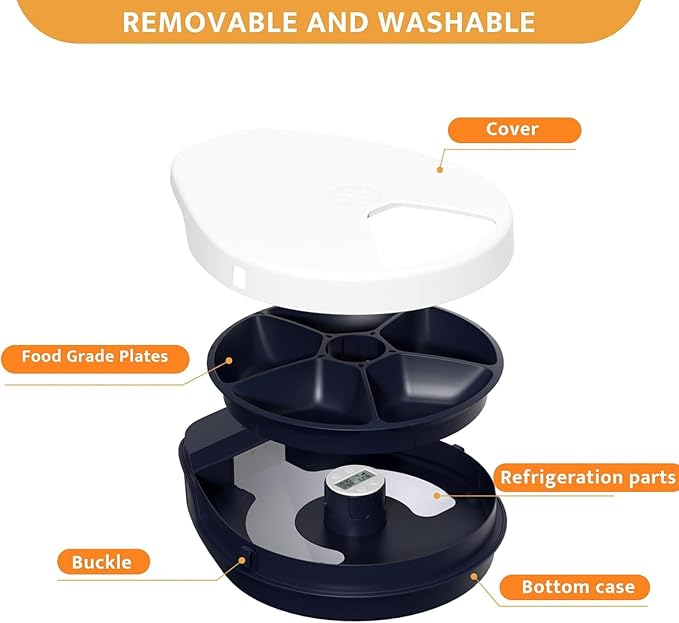 REMOVABLE AND WASHABLE

Cover

Food Grade Plates

Refrigeration parts

Buckle

Bottom case