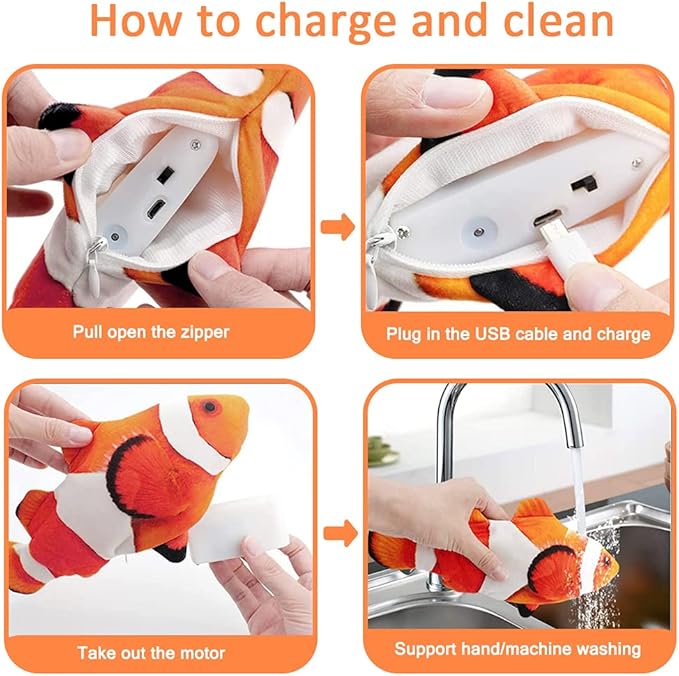 How to charge and clean

Pull open the zipper

Plug in the USB cable and charge

Take out the motor

Support hand/machine washing