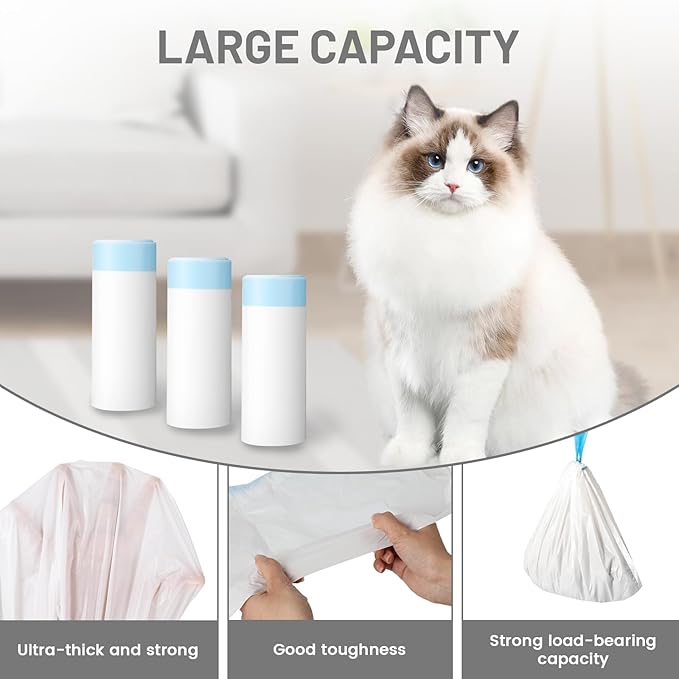 LARGE CAPACITY

Ultra-thick and strong

Good toughness

Strong load-bearing capacity