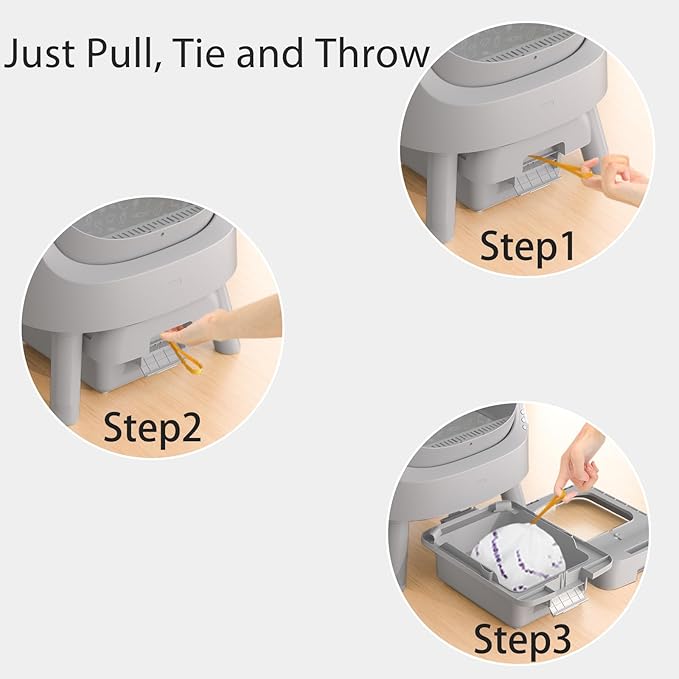 Just Pull, Tie and Throw

Step1

Step2

Step3