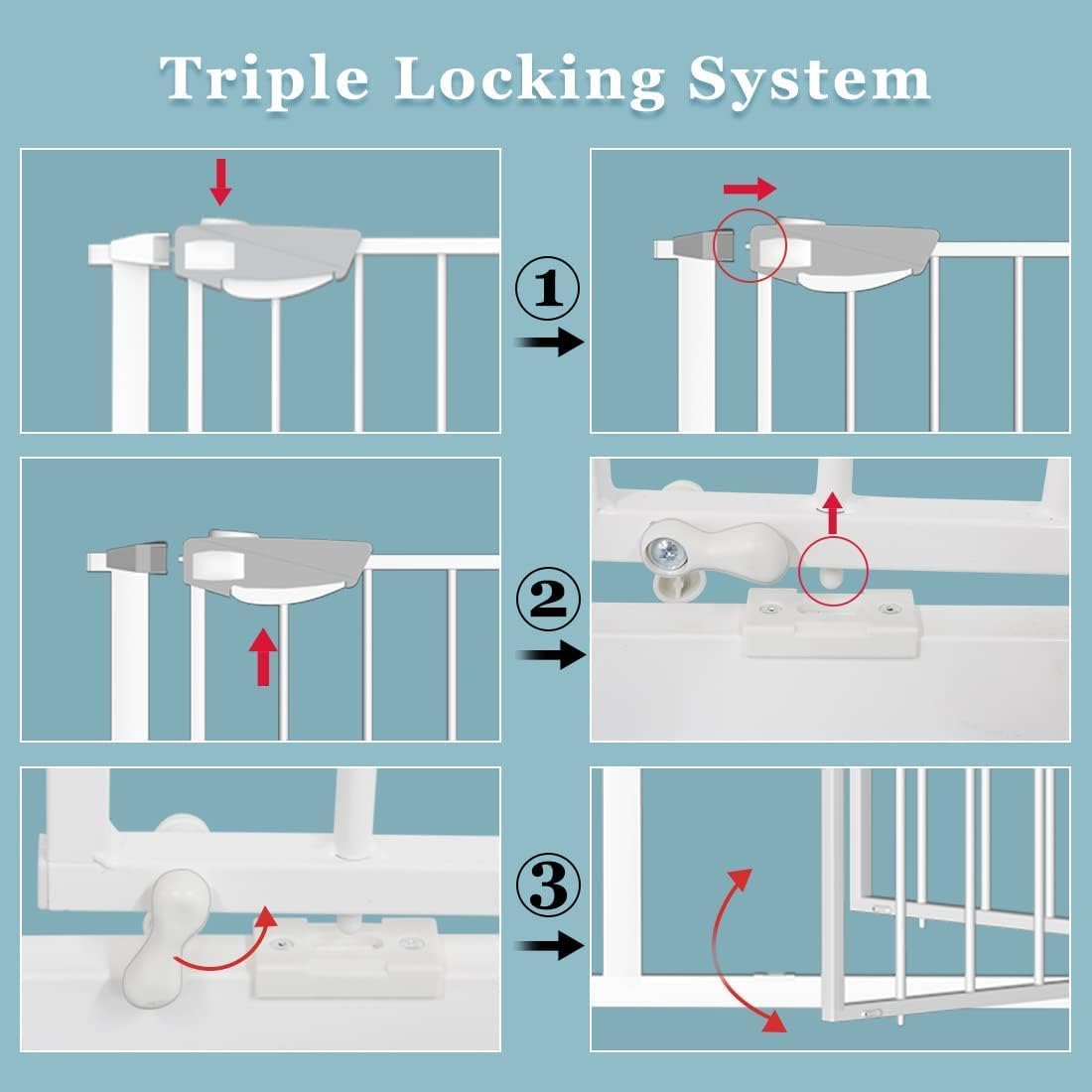 Triple Locking System

①

②

③