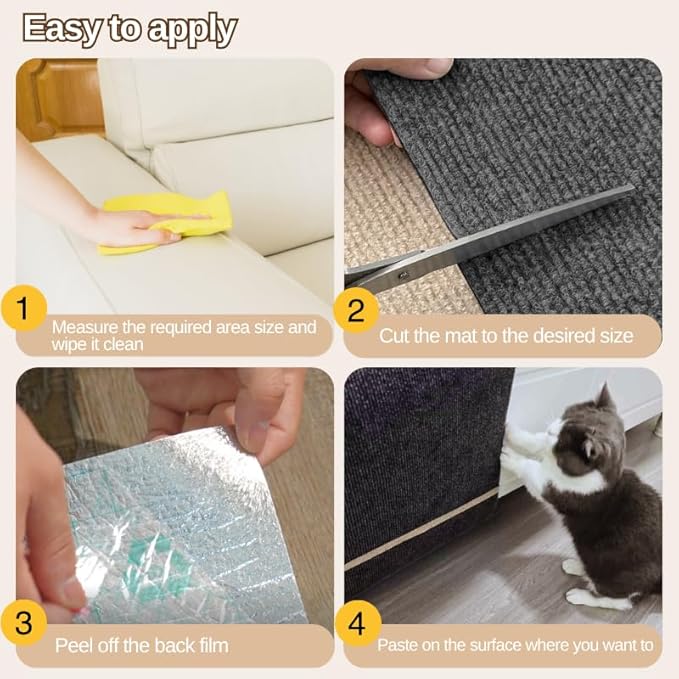 Easy to apply

1
Measure the required area size and wipe it clean

2
Cut the mat to the desired size

3
Peel off the back film

4
Paste on the surface where you want to