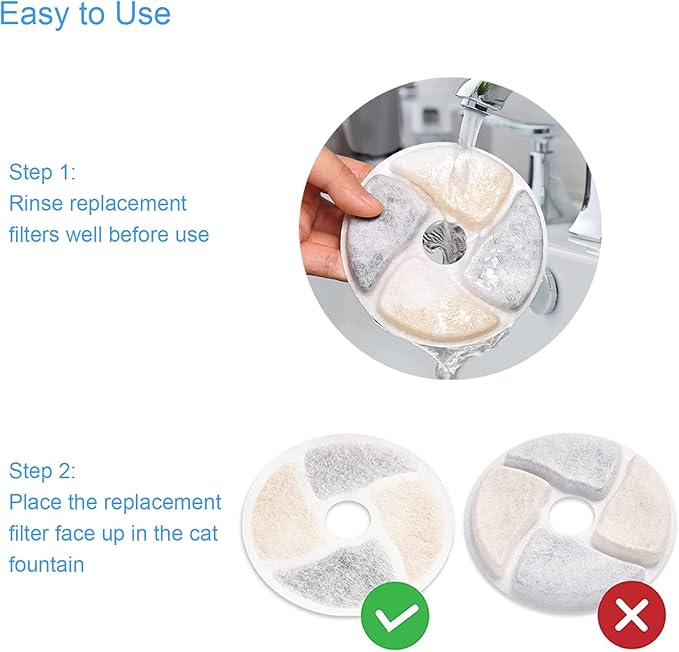 Easy to Use

Step 1:
Rinse replacement filters well before use

Step 2:
Place the replacement filter face up in the cat fountain