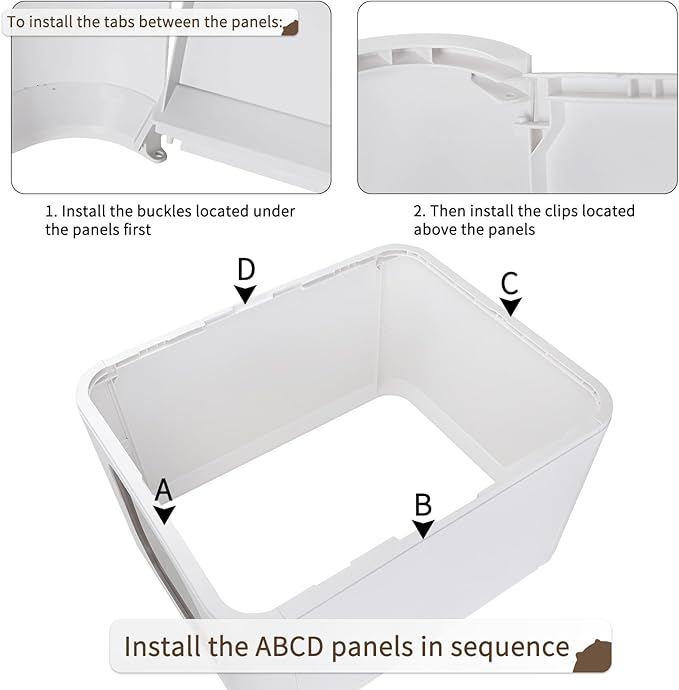 To install the tabs between the panels:

1. Install the buckles located under the panels first

2. Then install the clips located above the panels

D

C

A

B

Install the ABCD panels in sequence