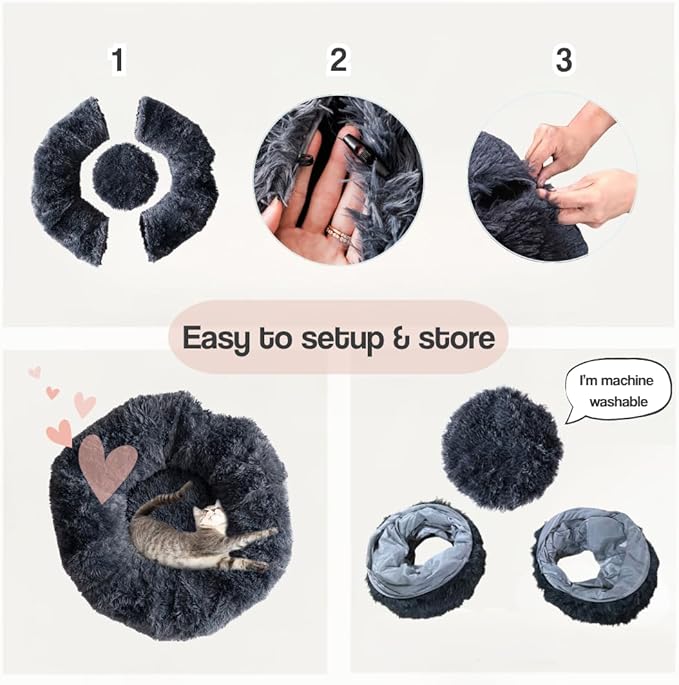 1

2

3

Easy to setup & store

I'm machine washable