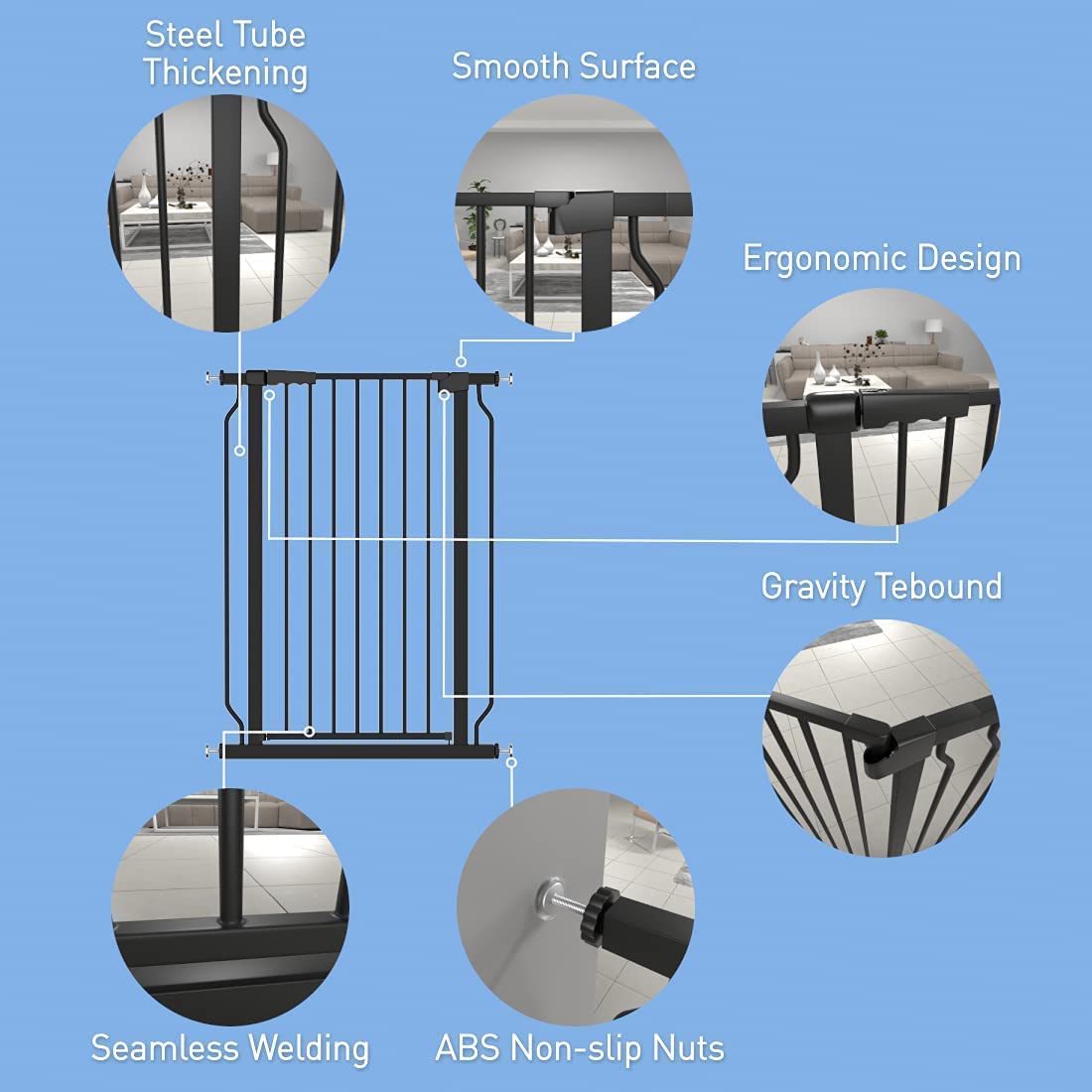 Steel Tube Thickening

Smooth Surface

Ergonomic Design

Gravity Tebound

Seamless Welding

ABS Non-slip Nuts