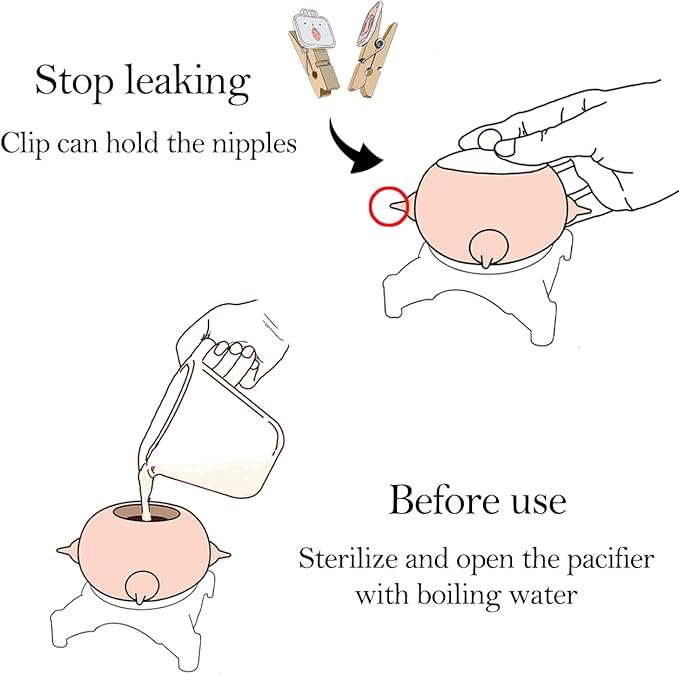 Stop leaking

Clip can hold the nipples

Before use

Sterilize and open the pacifier with boiling water