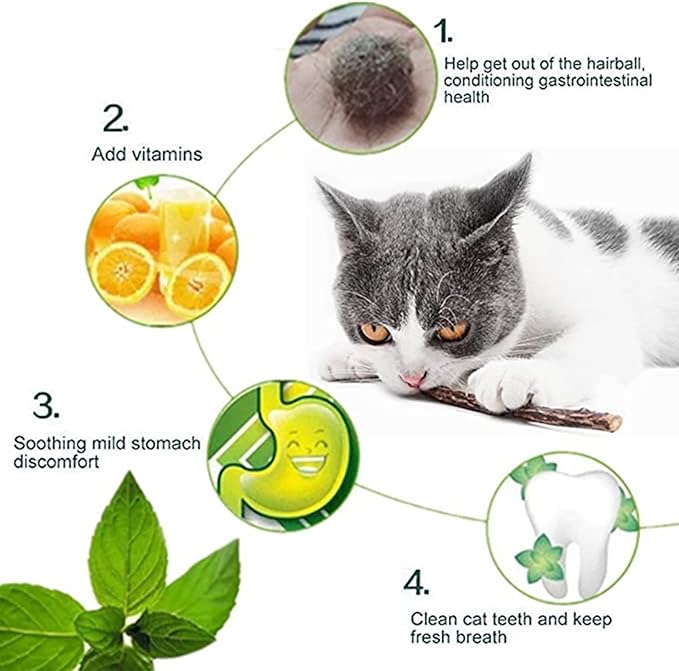 1.
Help get out of the hairball, conditioning gastrointestinal health

2.
Add vitamins

3.
Soothing mild stomach discomfort

4.
Clean cat teeth and keep fresh breath