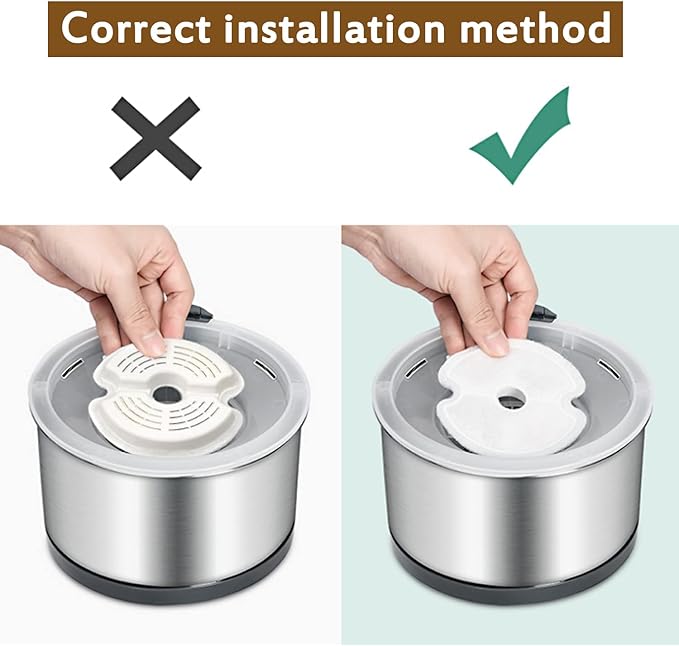 Correct installation method