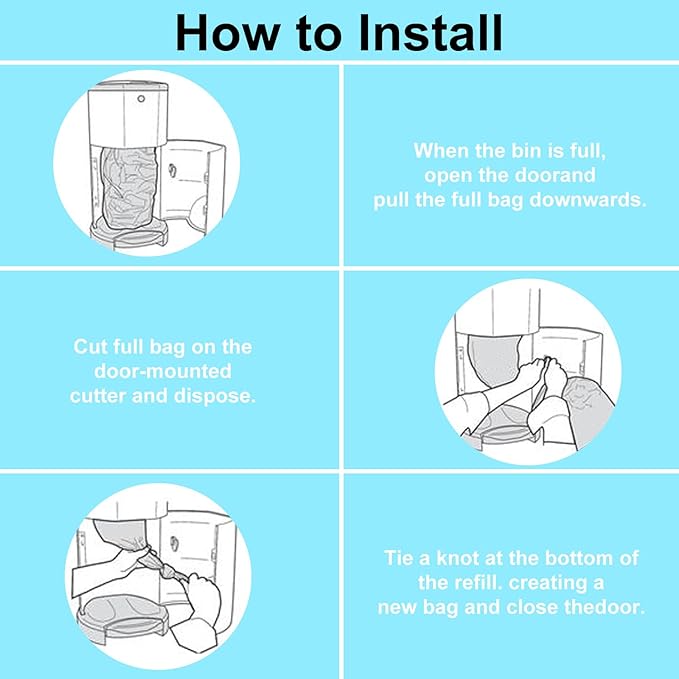 How to Install

When the bin is full, open the doorand pull the full bag downwards.

Cut full bag on the door-mounted cutter and dispose.

Tie a knot at the bottom of the refill. creating a new bag and close thedoor.