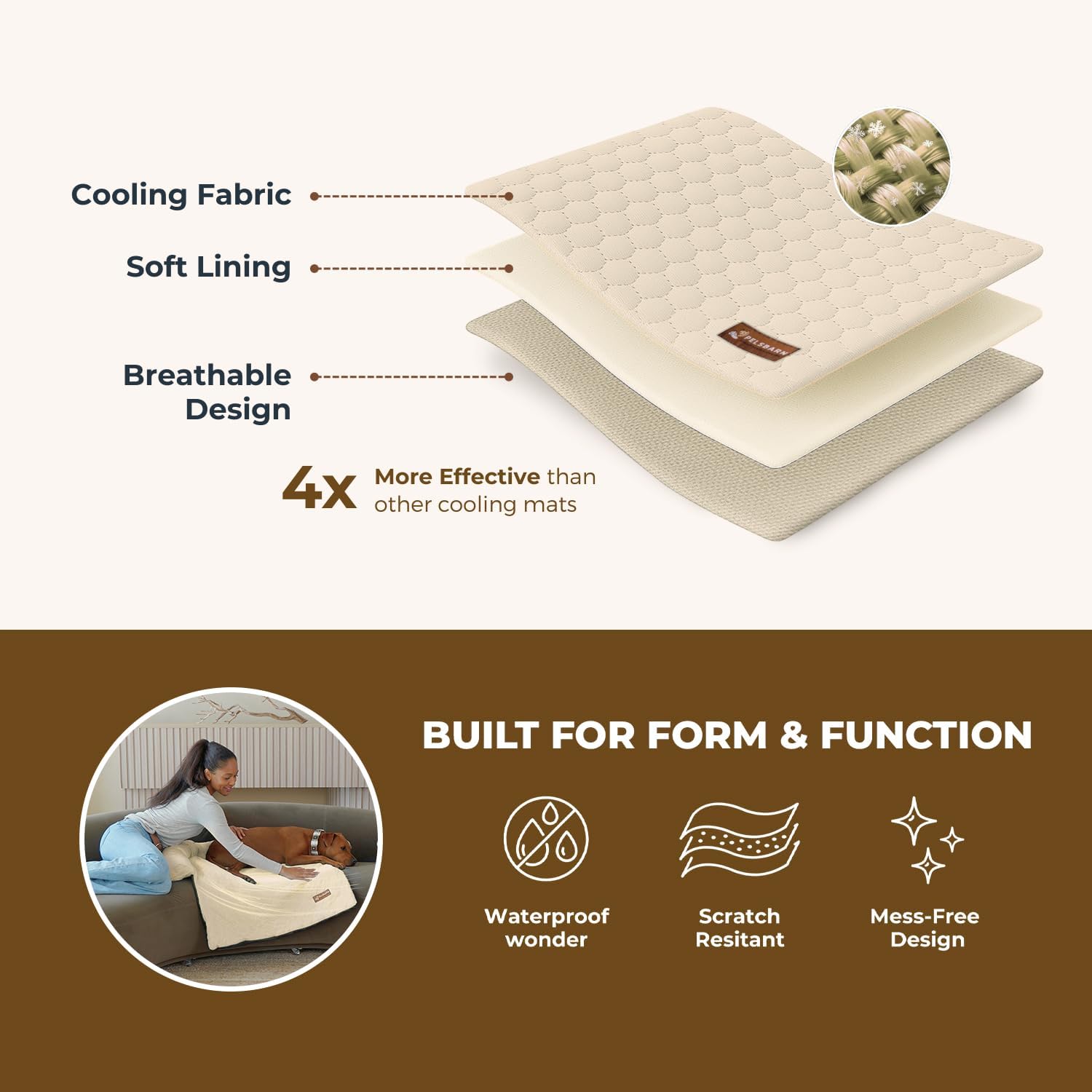 Cooling Fabric

Soft Lining

Breathable Design

PELSBARN

4x More Effective than other cooling mats

BUILT FOR FORM & FUNCTION

Waterproof wonder

Scratch Resitant

Mess-Free Design