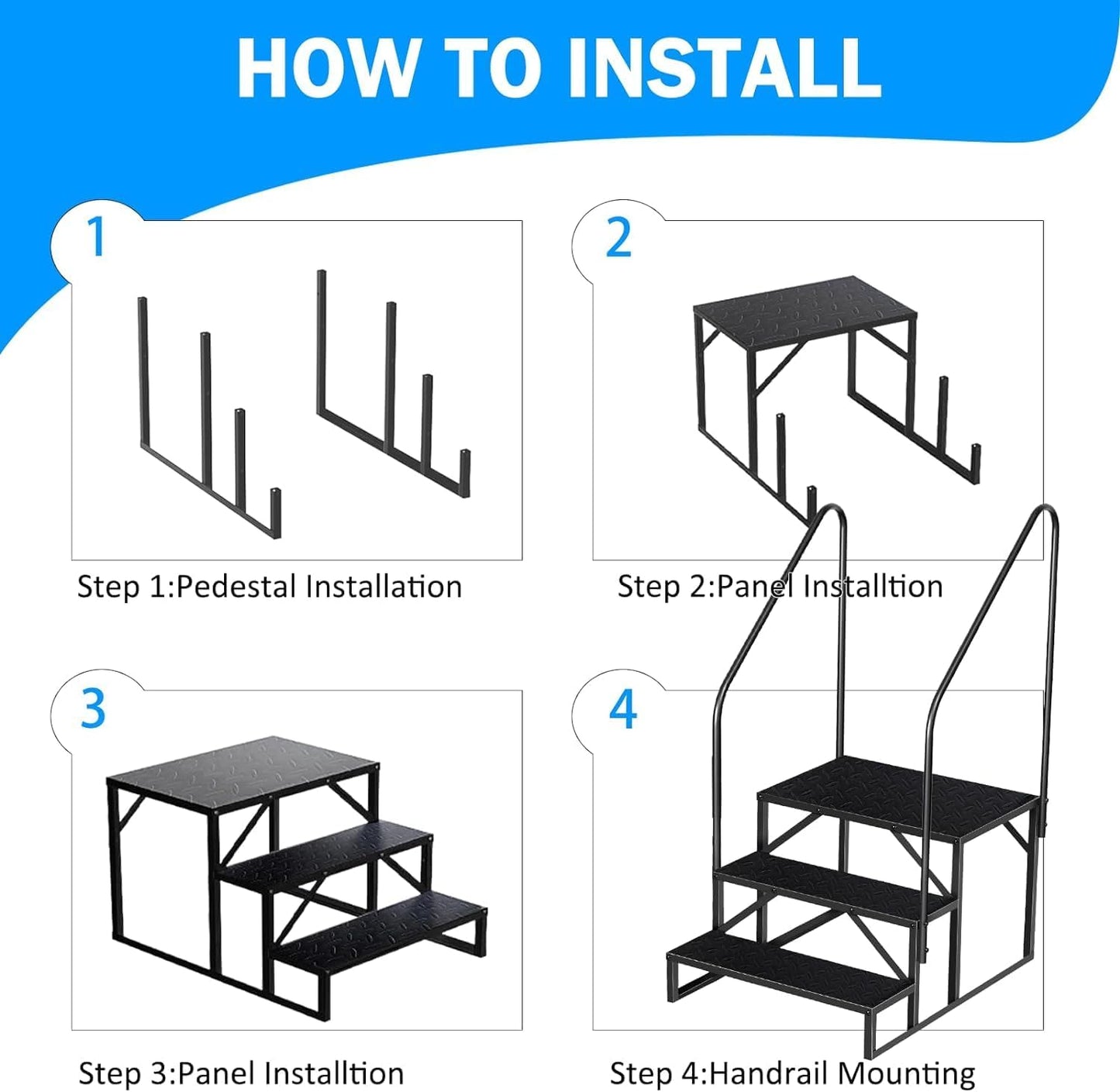 HOW TO INSTALL

1

Step 1:Pedestal Installation

2

Step 2:Panel Installtion

3

Step 3:Panel Installtion

4

Step 4:Handrail Mounting