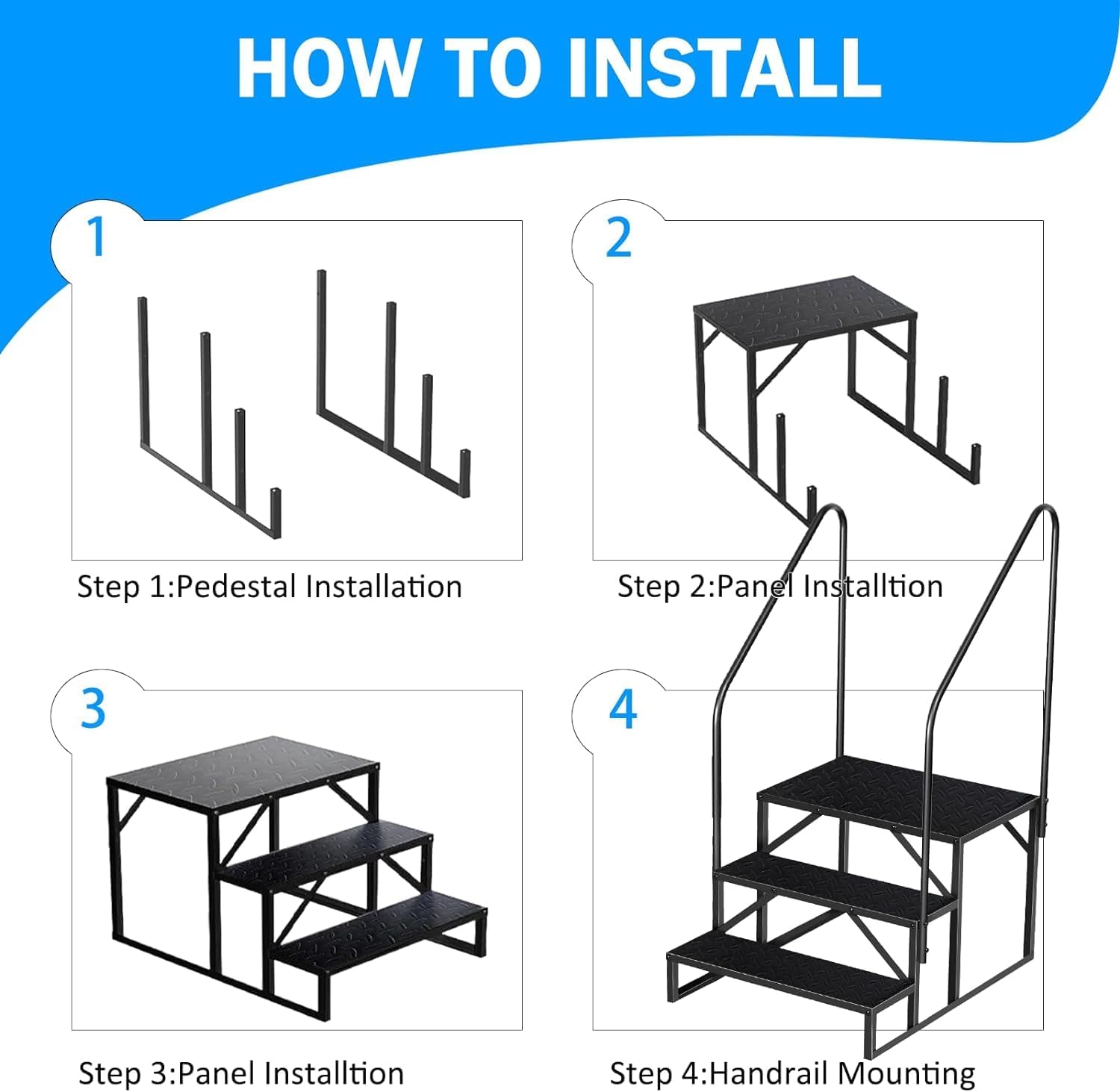 HOW TO INSTALL

1

Step 1:Pedestal Installation

2

Step 2:Panel Installtion

3

Step 3:Panel Installtion

4

Step 4:Handrail Mounting