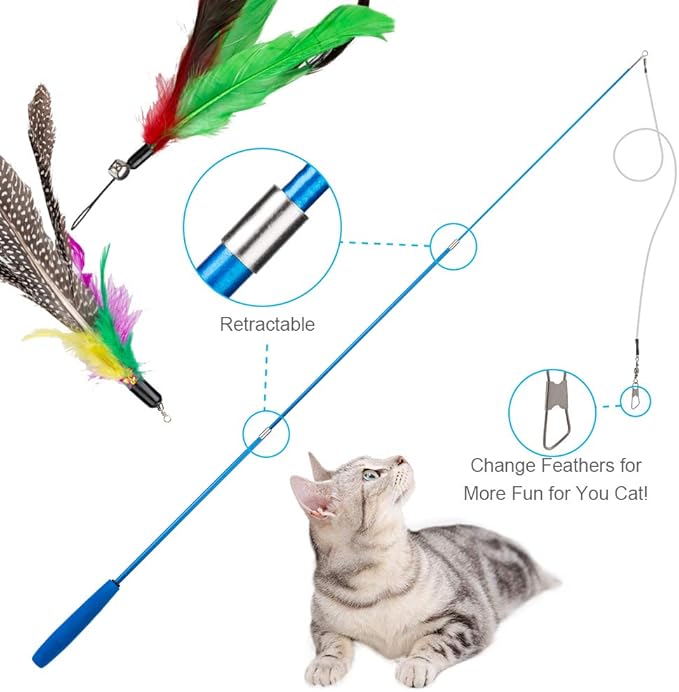 Retractable

Change Feathers for More Fun for You Cat!