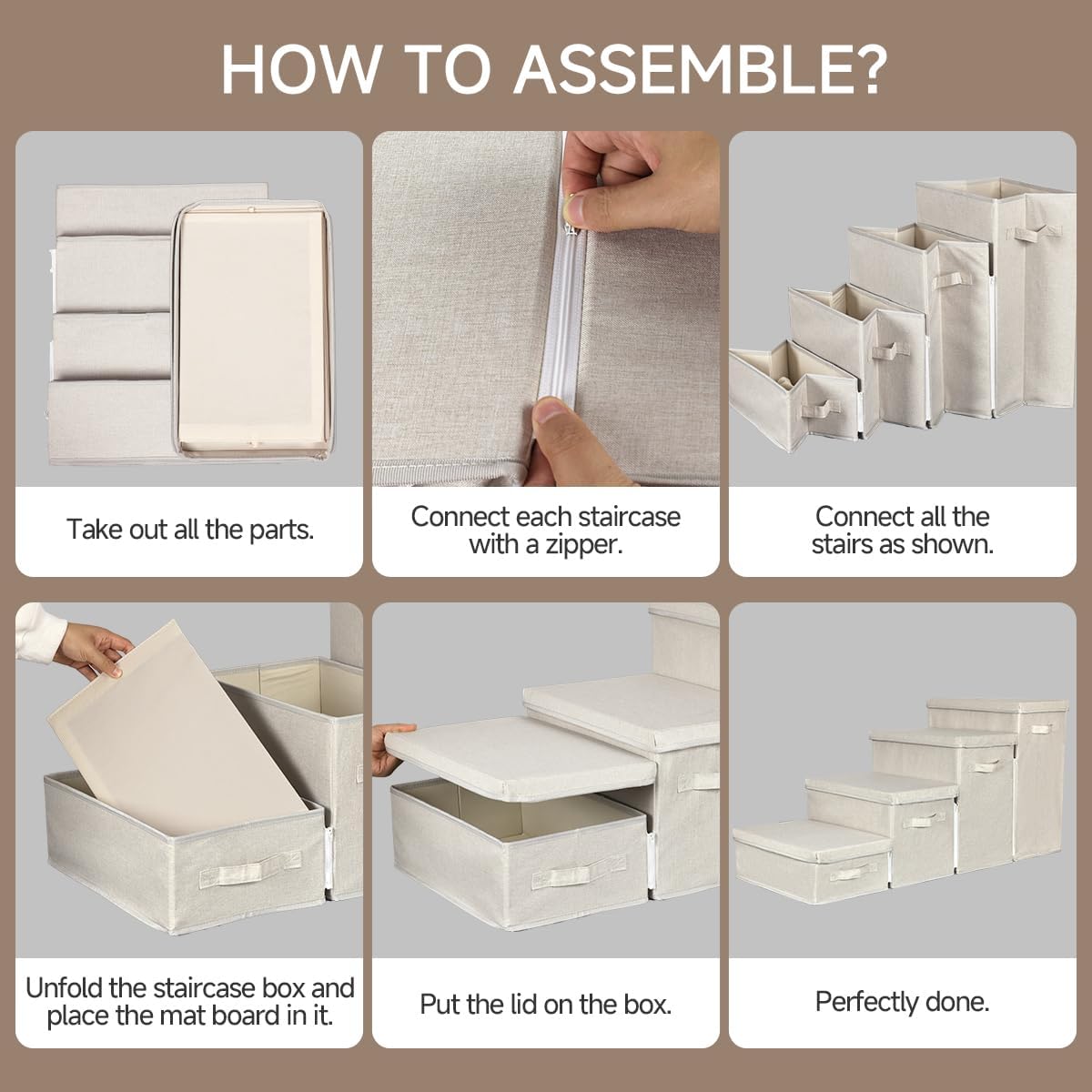 HOW TO ASSEMBLE?

Take out all the parts.

Connect each staircase with a zipper.

Connect all the stairs as shown.

Unfold the staircase box and place the mat board in it.

Put the lid on the box.

Perfectly done.