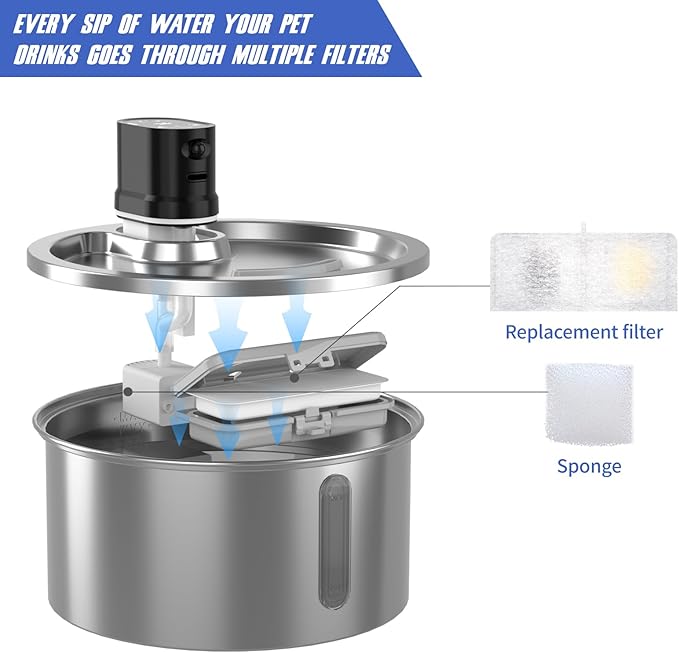 EVERY SIP OF WATER YOUR PET DRINKS GOES THROUGH MULTIPLE FILTERS

Replacement filter

Sponge