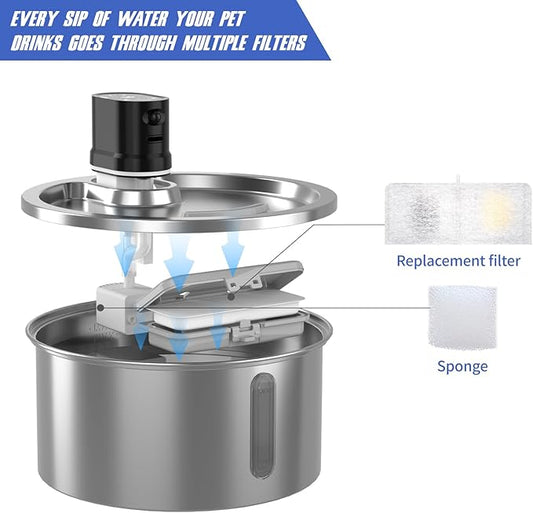 EVERY SIP OF WATER YOUR PET DRINKS GOES THROUGH MULTIPLE FILTERS

Replacement filter

Sponge