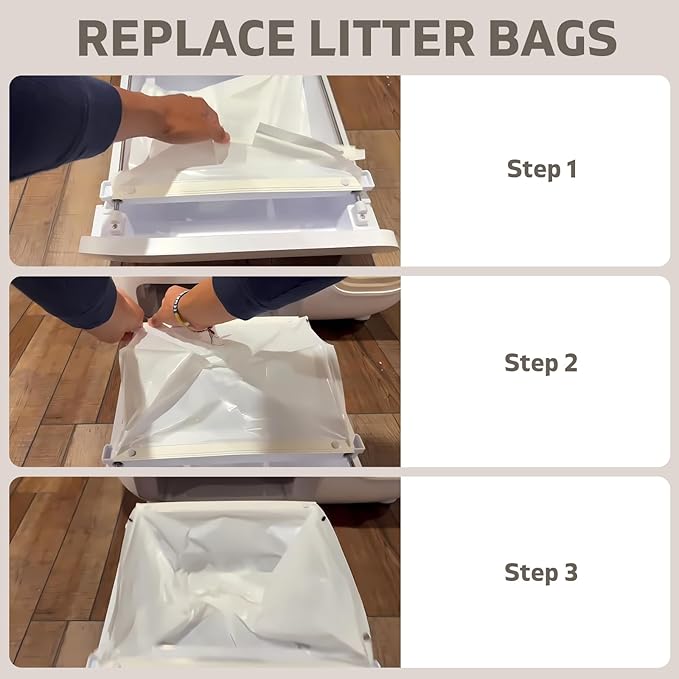 REPLACE LITTER BAGS

Step 1

Step 2

Step 3