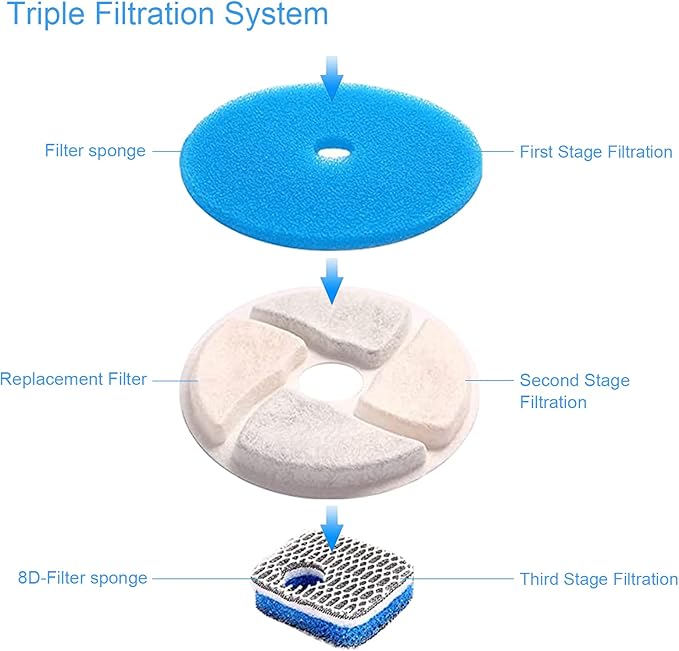 Triple Filtration System

Filter sponge

First Stage Filtration

Replacement Filter

Second Stage Filtration

8D-Filter sponge

Third Stage Filtration