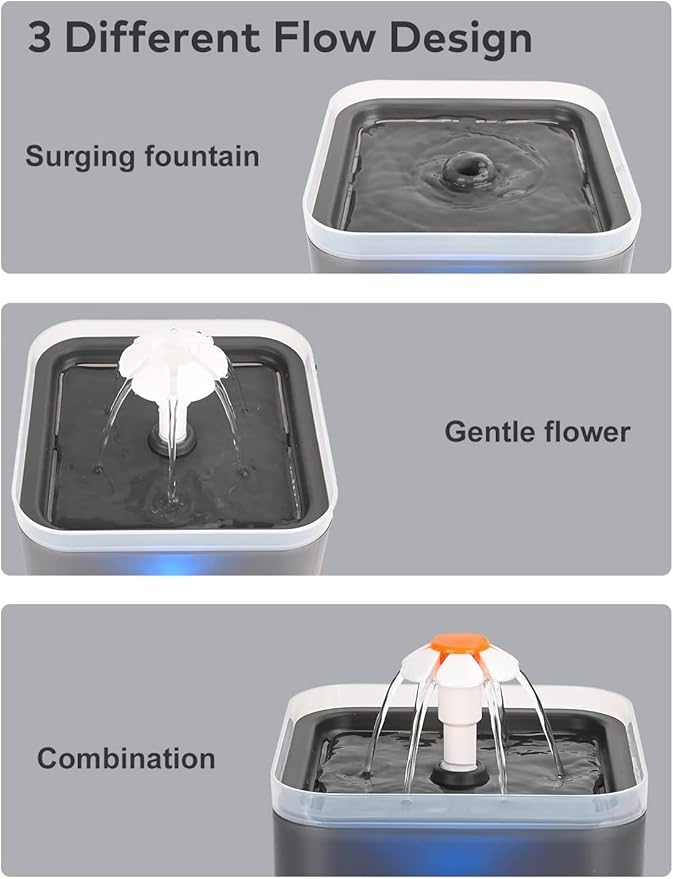 3 Different Flow Design

Surging fountain

Gentle flower

Combination