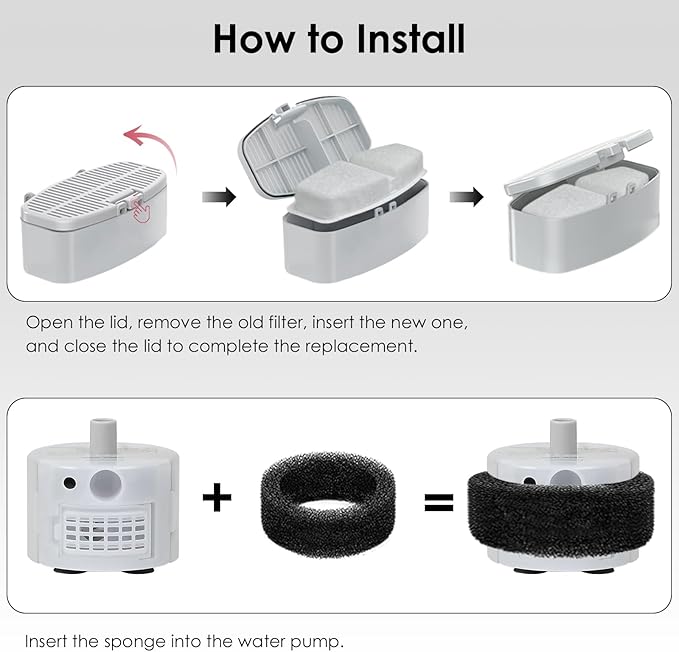 How to Install

Open the lid, remove the old filter, insert the new one, and close the lid to complete the replacement.

+ =

Insert the sponge into the water pump.