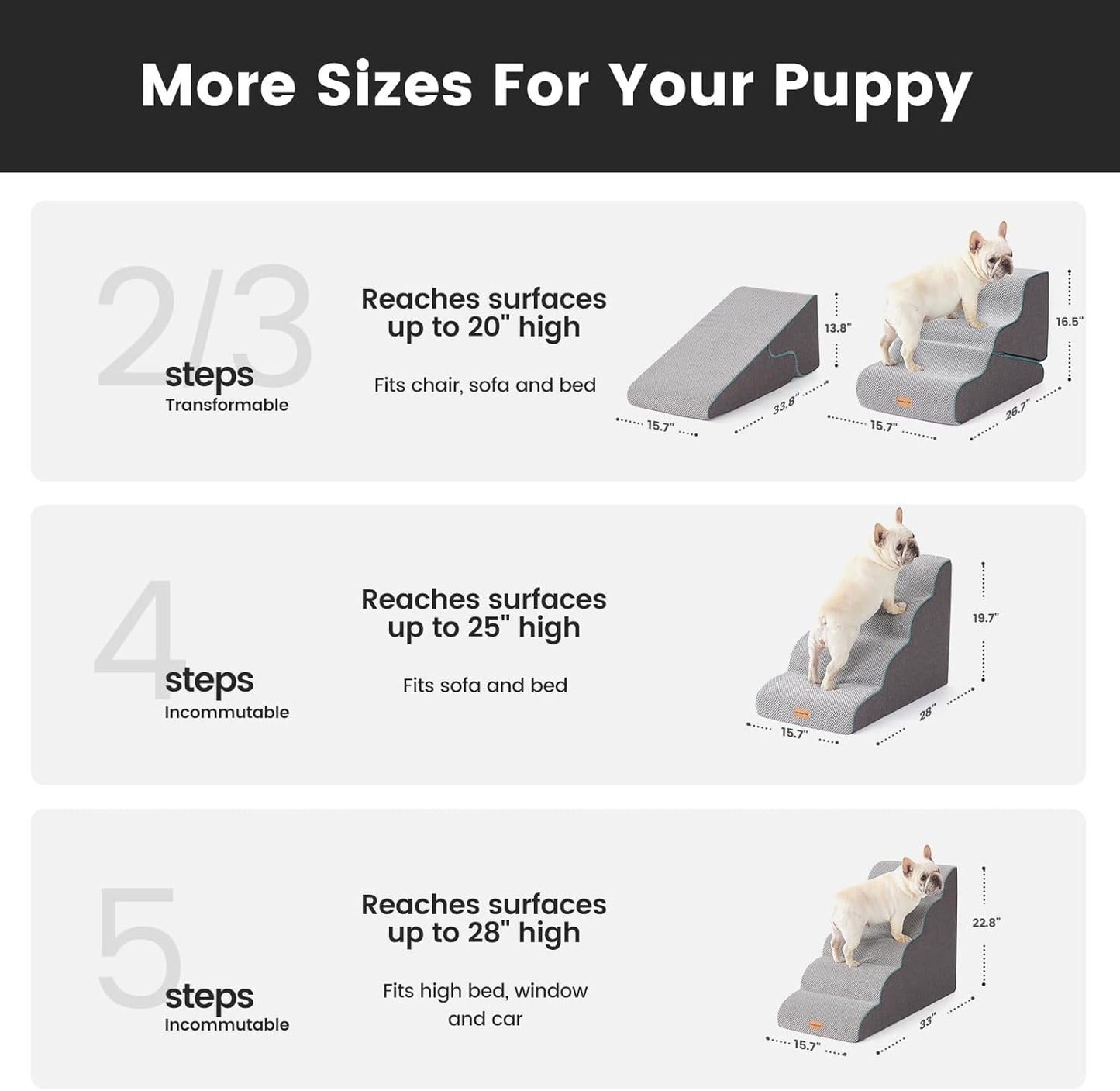 More Sizes For Your Puppy

2/3
steps
Transformable

Reaches surfaces up to 20" high

Fits chair, sofa and bed

13.8"
15.7"
33.8"
16.5"
15.7"
26.7"

4
steps
Incommutable

Reaches surfaces up to 25" high

Fits sofa and bed

19.7"
15.7"
28"

5
steps
Incommutable

Reaches surfaces up to 28" high

Fits high bed, window and car

22.8"
15.7"
33"