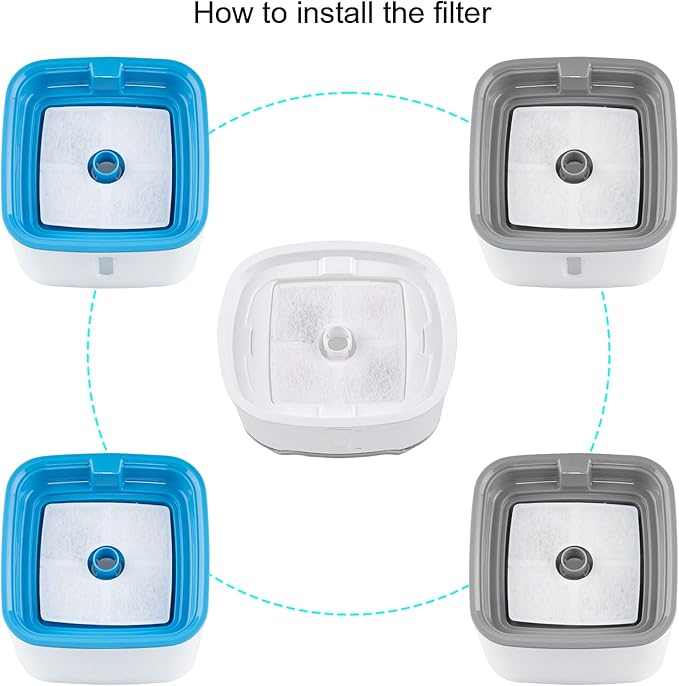 How to install the filter