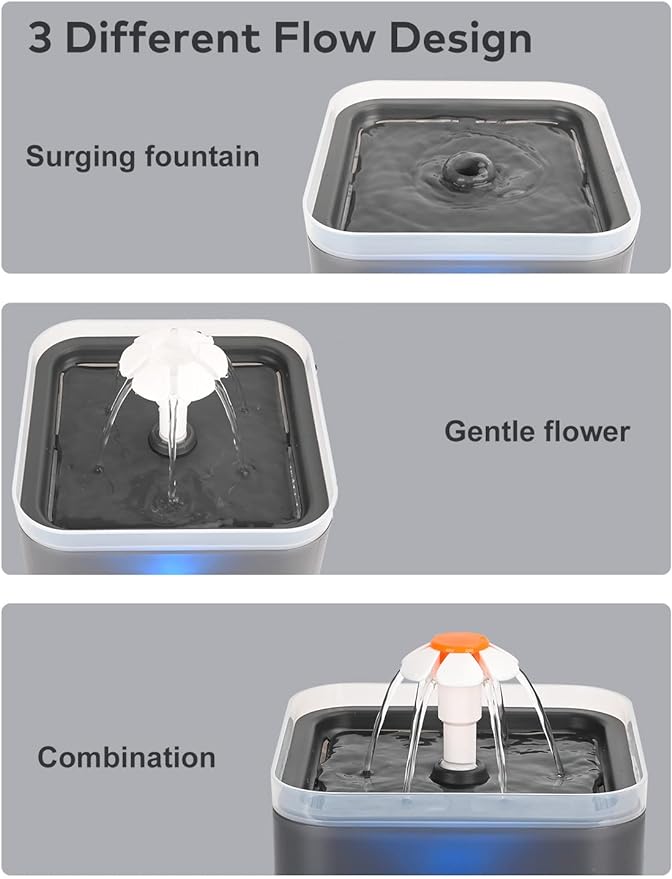 3 Different Flow Design

Surging fountain

Gentle flower

Combination