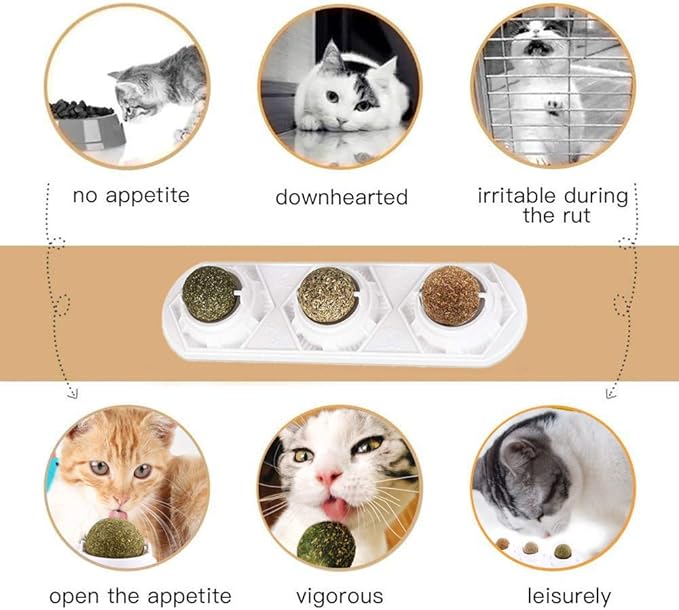 no appetite

downhearted

irritable during the rut

open the appetite

vigorous

leisurely