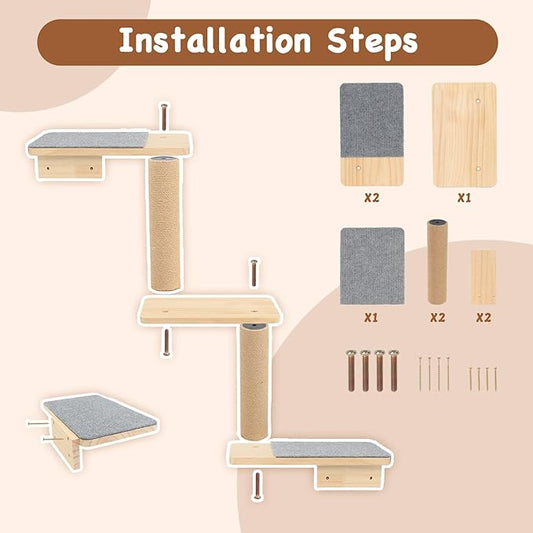 Installation Steps

X2

X1

X1

X2

X2