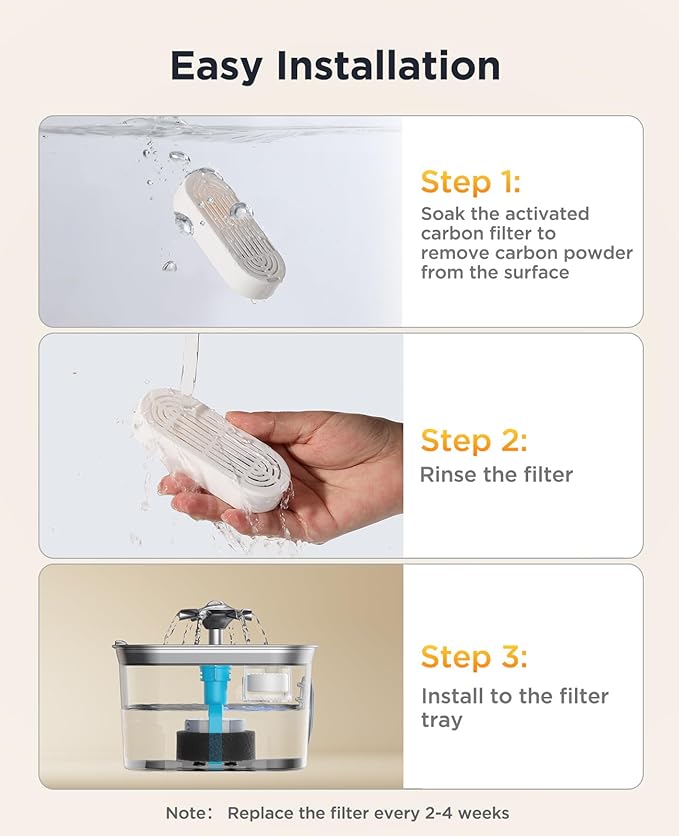 Easy Installation

Step 1:
Soak the activated carbon filter to remove carbon powder from the surface

Step 2:
Rinse the filter

Step 3:
Install to the filter tray

Note： Replace the filter every 2-4 weeks