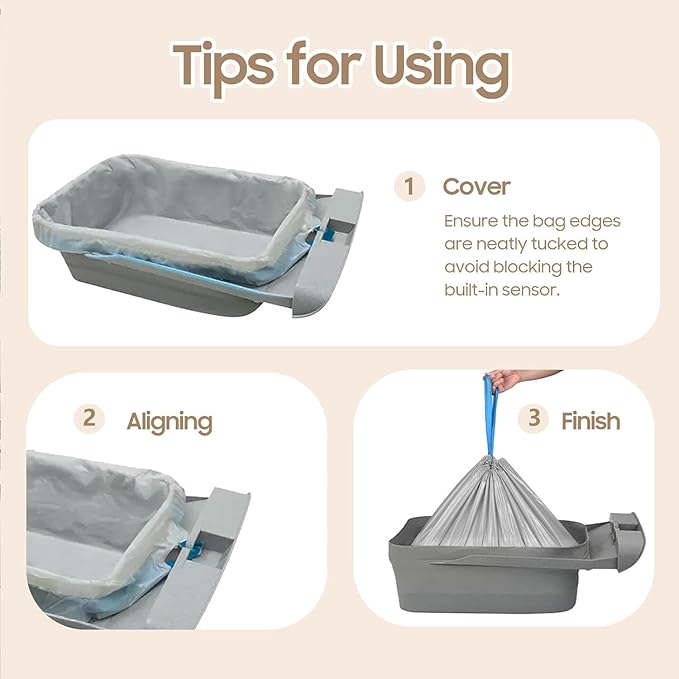 Tips for Using

1 Cover

Ensure the bag edges are neatly tucked to avoid blocking the built-in sensor.

2 Aligning

3 Finish