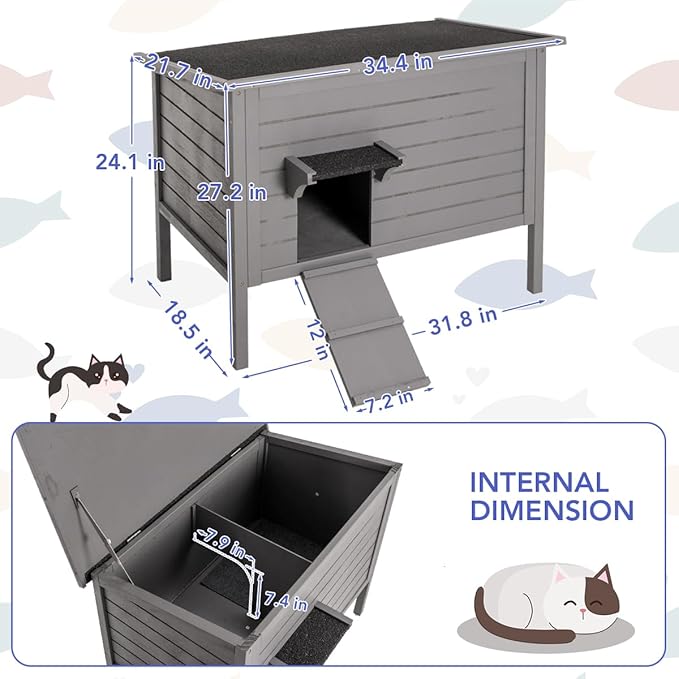 21.7 in
34.4 in
24.1 in
27.2 in
18.5 in
12 in
31.8 in
7.2 in

INTERNAL DIMENSION

7.9 in
7.4 in