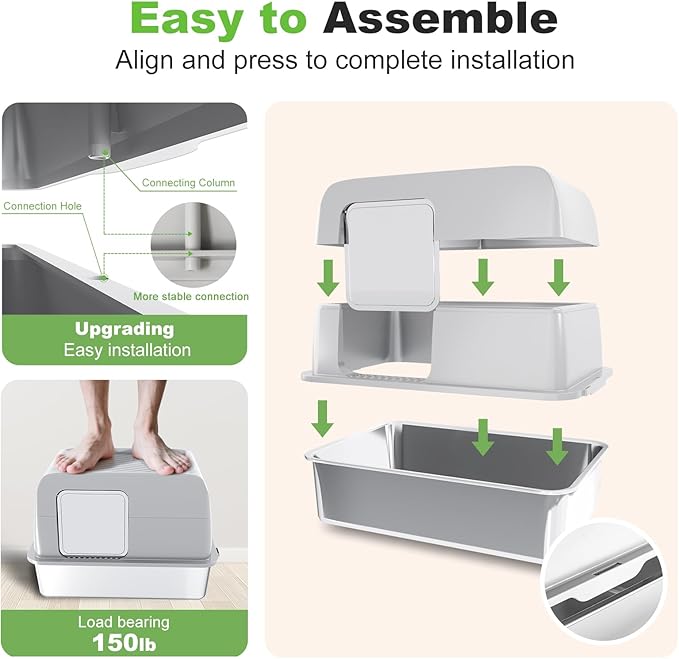 Easy to Assemble
Align and press to complete installation

Connecting Column
Connection Hole
More stable connection

Upgrading
Easy installation

Load bearing
150lb